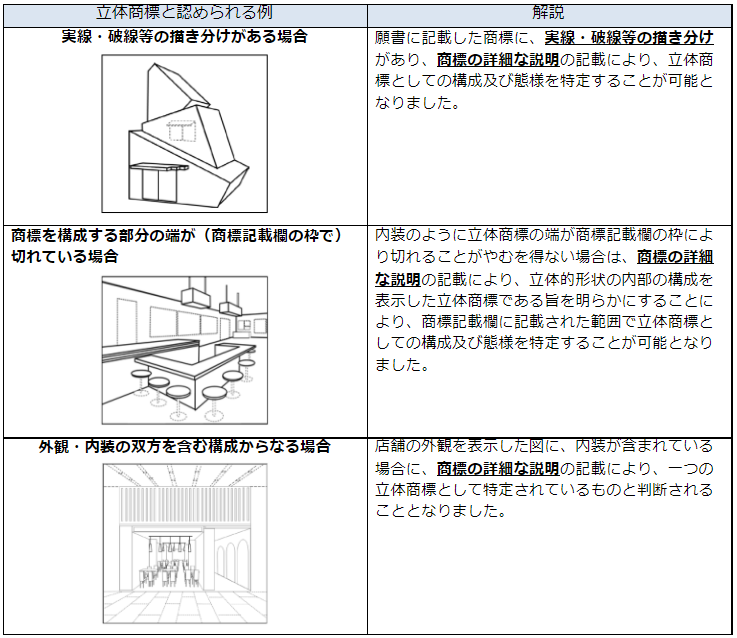 | 立体商標と認められる例 | 解説 |
|---|---|
| 実線・破線等の描き分けがある場合 | 願書に記載した商標に、実線・破線等の描き分けがあり、商標の詳細な説明の記載により、立体商標としての構成及び態様を特定することが可能となりました。 |
| 商標を構成する部分の端が（商標記載欄の枠で）切れている場合 | 内装のように立体商標の端が商標記載欄の枠により切れることがやむを得ない場合は、商標の詳細な説明の記載により、立体的形状の内部の構成を表示した立体商標である旨を明らかにすることにより、商標記載欄に記載された範囲で立体商標としての構成及び態様を特定することが可能となりました。 |
| 外観・内装の双方を含む構成からなる場合 | 店舗の外観を表示した図に、内装が含まれている場合に、商標の詳細な説明の記載により、一つの立体商標として特定されているものと判断されることとなりました。 |